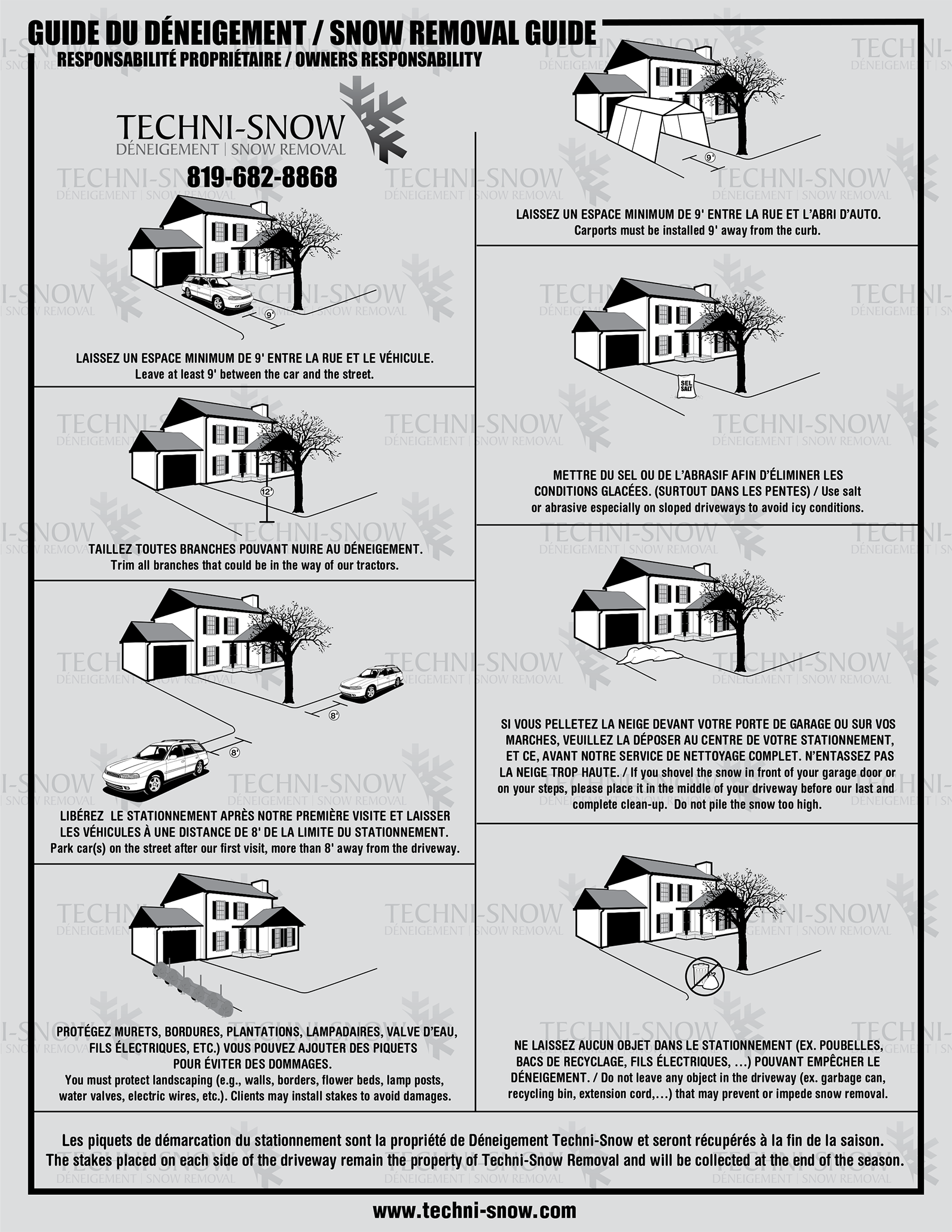 GUIDE DU DÉNEIGEMENT / SNOW REMOVAL GUIDE
RESPONSABILITÉ PROPRIÉTAIRE / OWNERS RESPONSABILITY

TECHNI-SNOW
DÉNEIGEMENT | SNOW REMOVAL
819-682-8868

9'

LAISSEZ UN ESPACE MINIMUM DE 9' ENTRE LA RUE ET LE VÉHICULE.
Leave at least 9' between the car and the street.

12'

TAILLEZ TOUTES BRANCHES POUVANT NUIRE AU DÉNEIGEMENT.
Trim all branches that could be in the way of our tractors.

8'
8'

LIBÉREZ LE STATIONNEMENT APRÈS NOTRE PREMIÈRE VISITE ET LAISSER LES VÉHICULES À UNE DISTANCE DE 8' DE LA LIMITE DU STATIONNEMENT.
Park car(s) on the street after our first visit, more than 8' away from the driveway.

PROTÉGEZ MURETS, BORDURES, PLANTATIONS, LAMPADAIRES, VALVE D'EAU, FILS ÉLECTRIQUES, ETC.) VOUS POUVEZ AJOUTER DES PIQUETS POUR ÉVITER DES DOMMAGES.
You must protect landscaping (e.g., walls, borders, flower beds, lamp posts, water valves, electric wires, etc.). Clients may install stakes to avoid damages.

9'

LAISSEZ UN ESPACE MINIMUM DE 9' ENTRE LA RUE ET L'ABRI D'AUTO.
Carports must be installed 9' away from the curb.

SEL SALT

METTRE DU SEL OU DE L'ABRASIF AFIN D'ÉLIMINER LES CONDITIONS GLACÉES. (SURTOUT DANS LES PENTES) / Use salt or abrasive especially on sloped driveways to avoid icy conditions.

SI VOUS PELLETEZ LA NEIGE DEVANT VOTRE PORTE DE GARAGE OU SUR VOS MARCHES, VEUILLEZ LA DÉPOSER AU CENTRE DE VOTRE STATIONNEMENT, ET CE, AVANT NOTRE SERVICE DE NETTOYAGE COMPLET. N'ENTASSEZ PAS LA NEIGE TROP HAUTE. / If you shovel the snow in front of your garage door or on your steps, please place it in the middle of your driveway before our last and complete clean-up. Do not pile the snow too high.

NE LAISSEZ AUCUN OBJET DANS LE STATIONNEMENT (EX. POUBELLES, BACS DE RECYCLAGE, FILS ÉLECTRIQUES, ...) POUVANT EMPÊCHER LE DÉNEIGEMENT. / Do not leave any object in the driveway (ex. garbage can, recycling bin, extension cord,...) that may prevent or impede snow removal.

Les piquets de démarcation du stationnement sont la propriété de Déneigement Techni-Snow et seront récupérés à la fin de la saison.
The stakes placed on each side of the driveway remain the property of Techni-Snow Removal and will be collected at the end of the season.

www.techni-snow.com